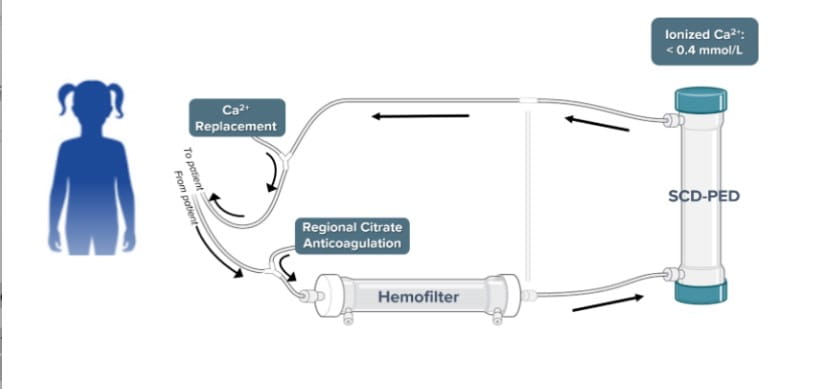 Ionized $Ca^{2+}$: < 0.4 mmol/L

$Ca^{2+}$ Replacement

To patient

From patient

Regional Citrate Anticoagulation

Hemofilter

SCD-PED