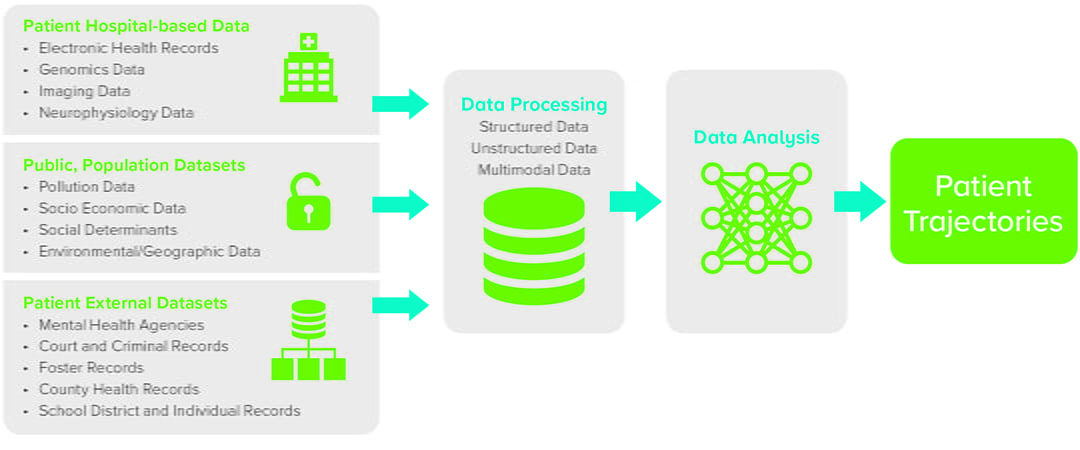 Patient Hospital-based Data
- Electronic Health Records
- Genomics Data
- Imaging Data
- Neurophysiology Data

Public, Population Datasets
- Pollution Data
- Socio Economic Data
- Social Determinants
- Environmental/Geographic Data

Patient External Datasets
- Mental Health Agencies
- Court and Criminal Records
- Foster Records
- County Health Records
- School District and Individual Records

Data Processing
Structured Data
Unstructured Data
Multimodal Data

Data Analysis

Patient Trajectories